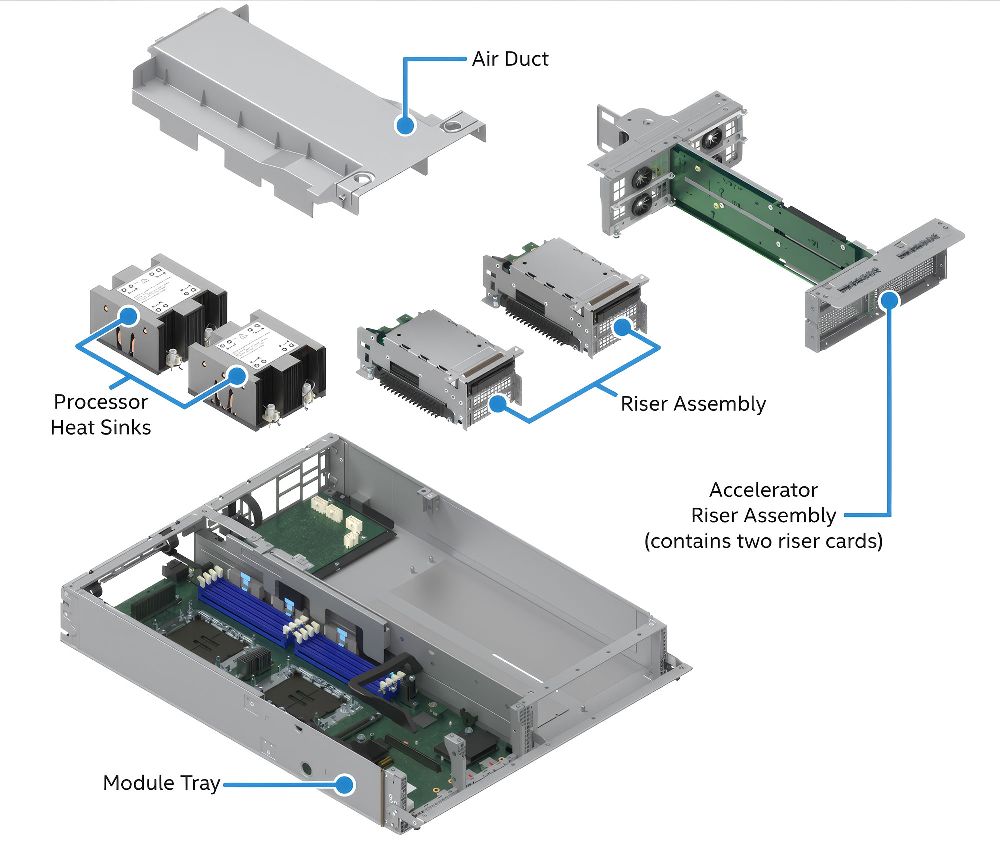 Air Duct

Processor Heat Sinks

Riser Assembly

Accelerator Riser Assembly (contains two riser cards)

Module Tray